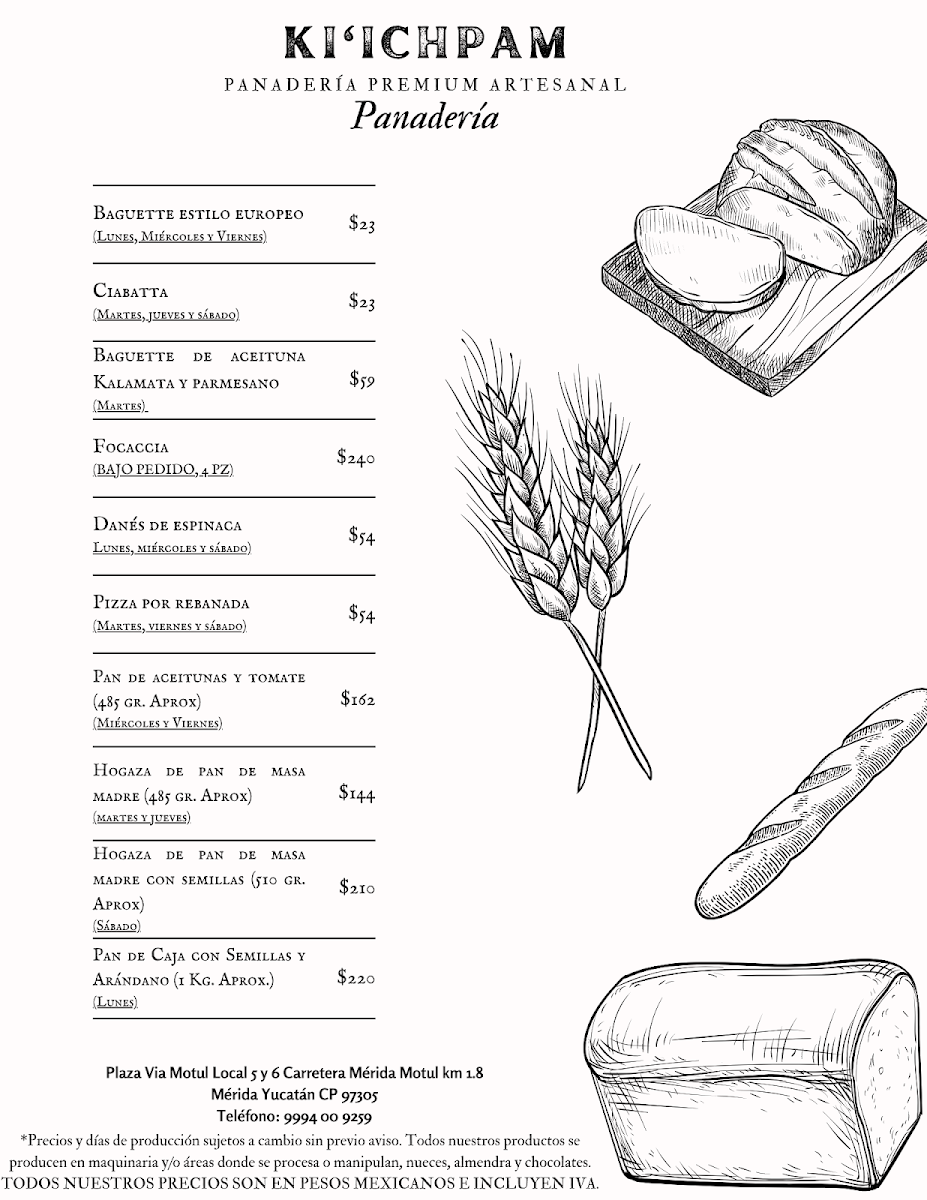 KI'ICHPAM
PANADERÍA PREMIUM ARTESANAL
Panadería

| | |
|---|---|
| Baguette estilo europeo (Lunes, Miércoles y Viernes) | $23 |
| Ciabatta (Martes, jueves y sábado) | $23 |
| Baguette de aceituna Kalamata y parmesano (Martes) | $59 |
| Focaccia (BAJO PEDIDO, 4 PZ) | $240 |
| Danés de espinaca Lunes, miércoles y sábado) | $54 |
| Pizza por rebanada (Martes, viernes y sábado) | $54 |
| Pan de aceitunas y tomate (485 gr. Aprox) (Miércoles y Viernes) | $162 |
| Hogaza de pan de masa madre (485 gr. Aprox) (martes y jueves) | $144 |
| Hogaza de pan de masa madre con semillas (510 gr. Aprox) (Sábado) | $210 |
| Pan de Caja con Semillas y Arándano (1 Kg. Aprox.) (Lunes) | $220 |

Plaza Via Motul Local 5 y 6 Carretera Mérida Motul km 1.8
Mérida Yucatán CP 97305
Teléfono: 9994 00 9259

*Precios y días de producción sujetos a cambio sin previo aviso. Todos nuestros productos se producen en maquinaria y/o áreas donde se procesa o manipulan, nueces, almendra y chocolates.
TODOS NUESTROS PRECIOS SON EN PESOS MEXICANOS E INCLUYEN IVA.